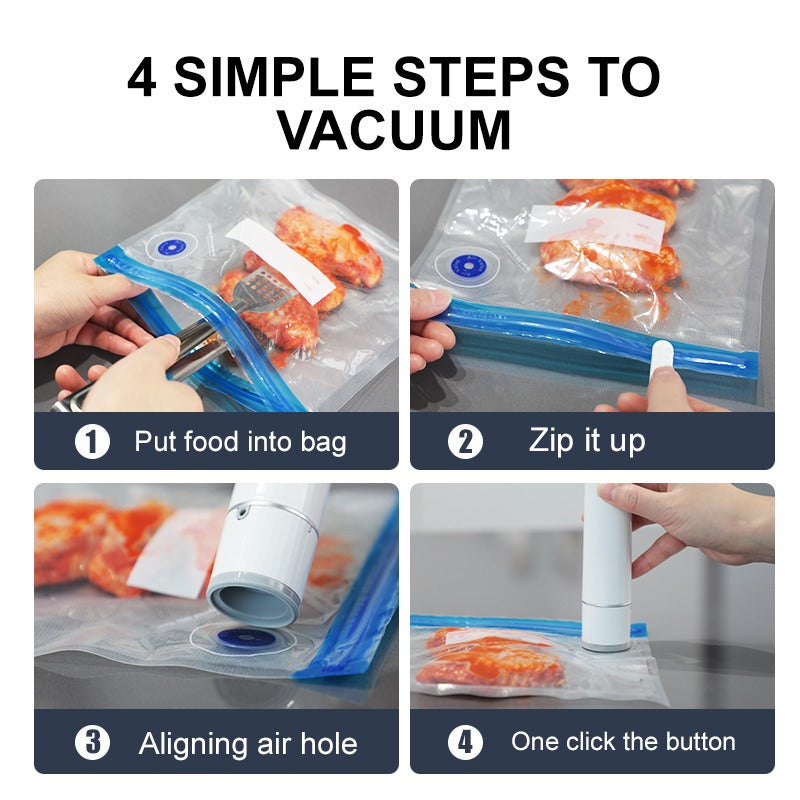 4 SIMPLE STEPS TO VACUUM

1 Put food into bag

2 Zip it up

3 Aligning air hole

4 One click the button